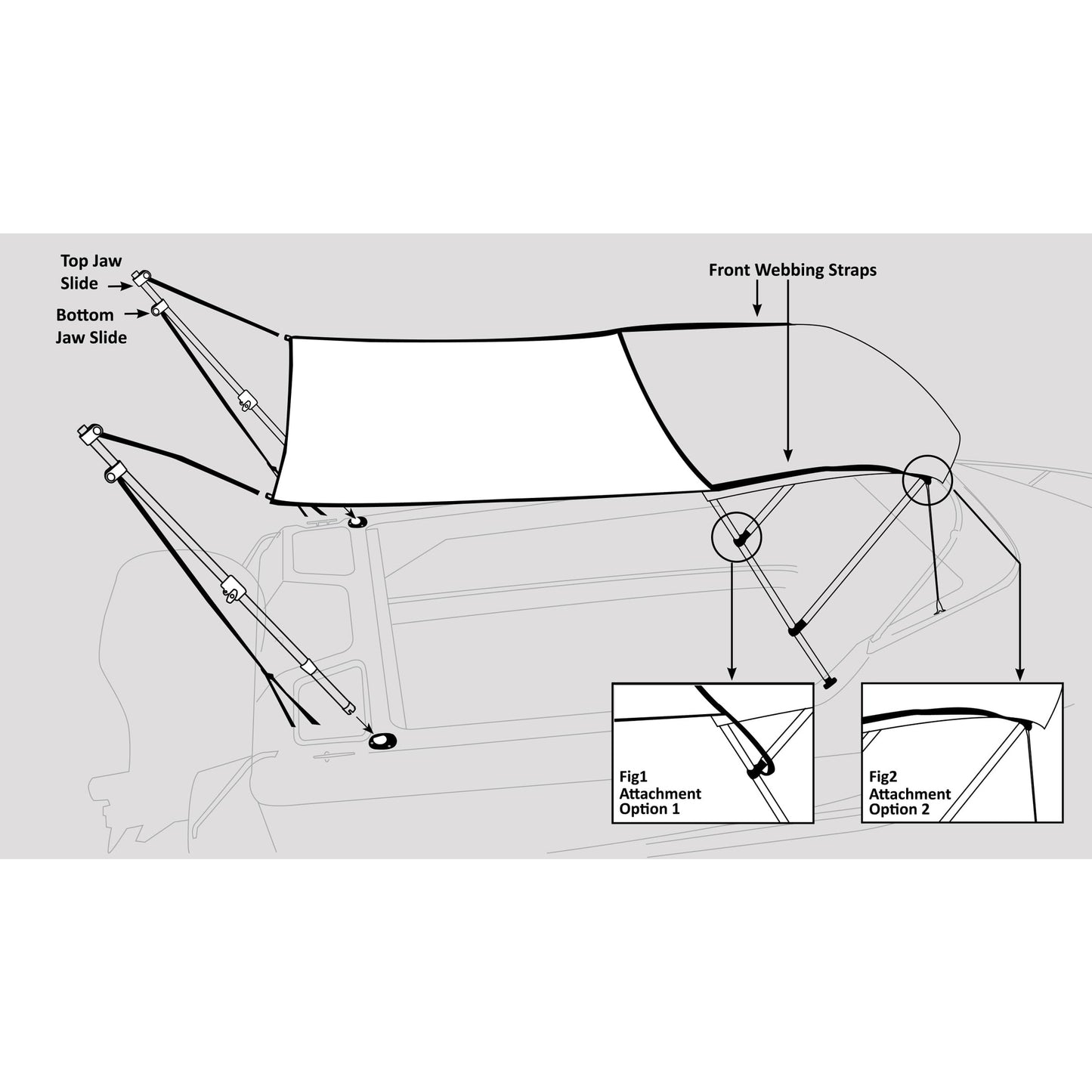 Top Jaw Slide

Bottom Jaw Slide

Front Webbing Straps

Fig1
Attachment
Option 1

Fig2
Attachment
Option 2