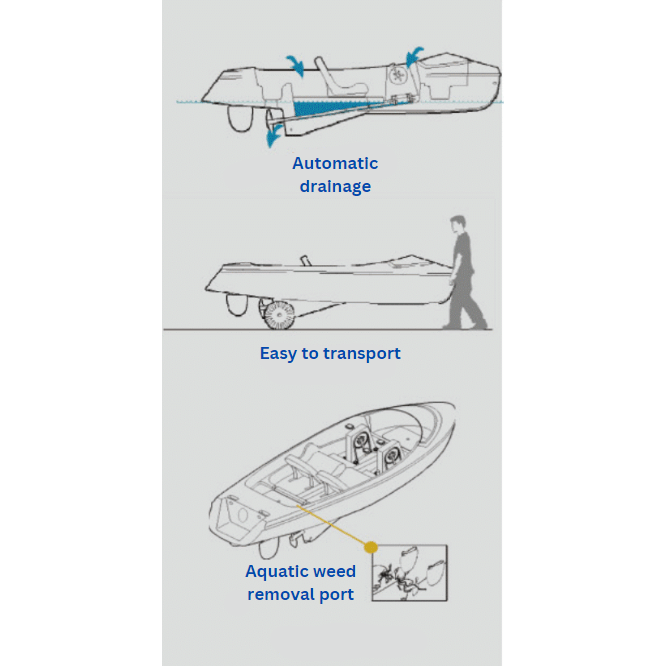 Automatic drainage

Easy to transport

Aquatic weed removal port