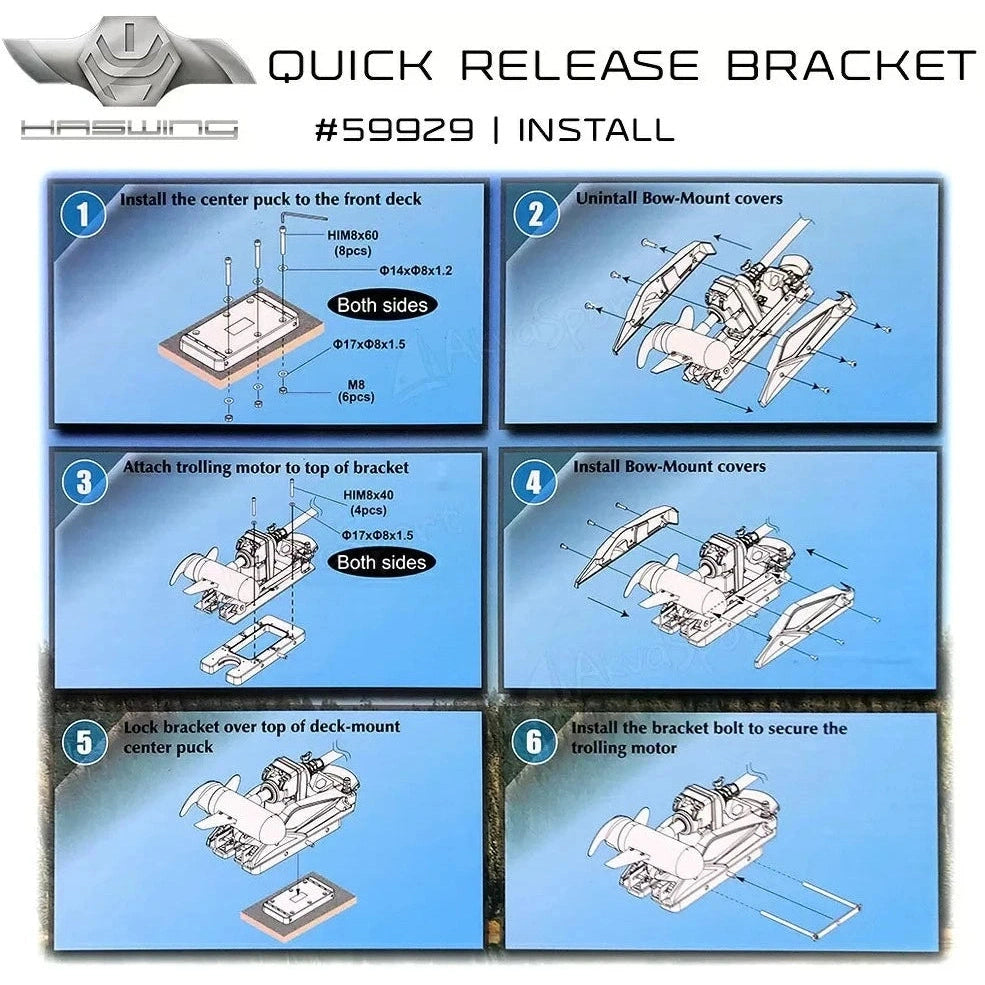 HASWING

QUICK RELEASE BRACKET

#59929 | INSTALL

1 Install the center puck to the front deck

HIM8x60 (8pcs)

Φ14xΦ8x1.2

Both sides

Φ17xΦ8x1.5

M8 (6pcs)

2 Unintall Bow-Mount covers

3 Attach trolling motor to top of bracket

HIM8x40 (4pcs)

Φ17xΦ8x1.5

Both sides

4 Install Bow-Mount covers

5 Lock bracket over top of deck-mount center puck

6 Install the bracket bolt to secure the trolling motor