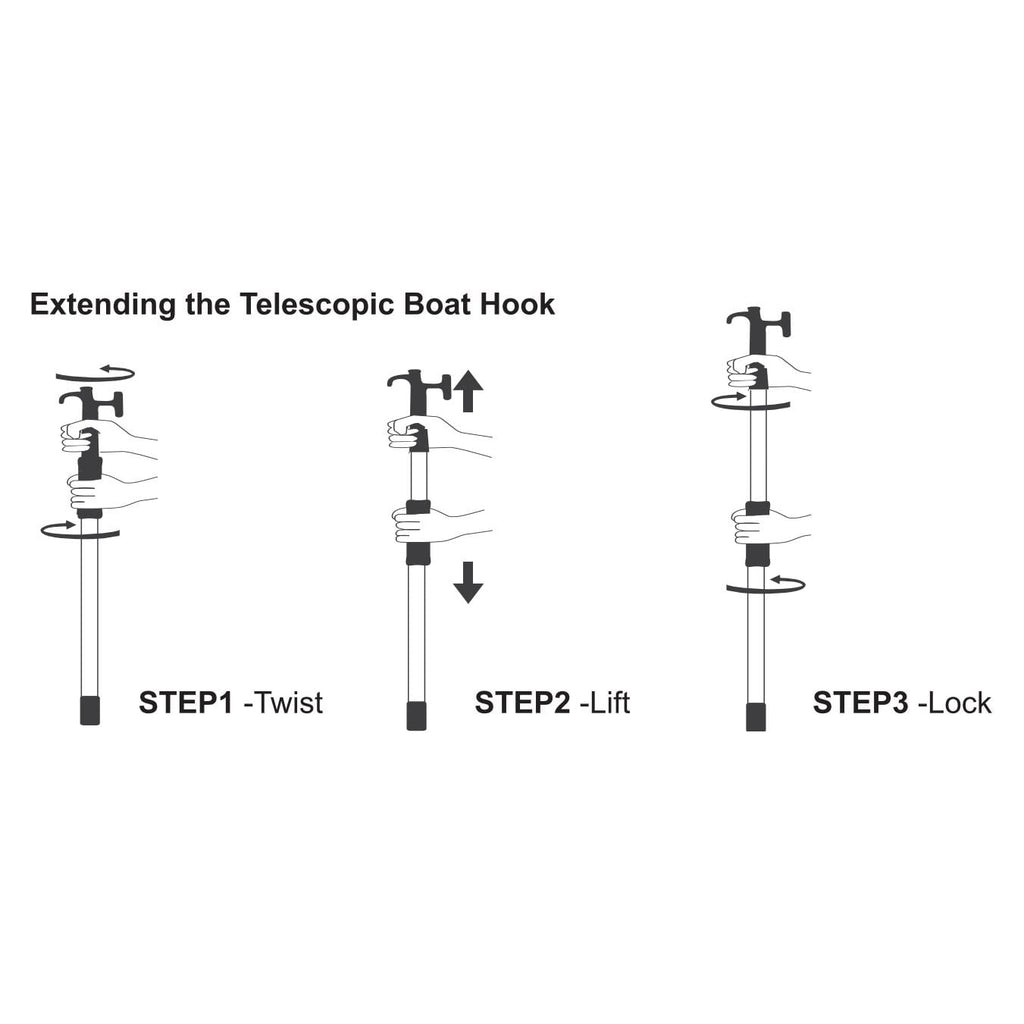 Extending the Telescopic Boat Hook

STEP1 -Twist

STEP2 -Lift

STEP3 -Lock