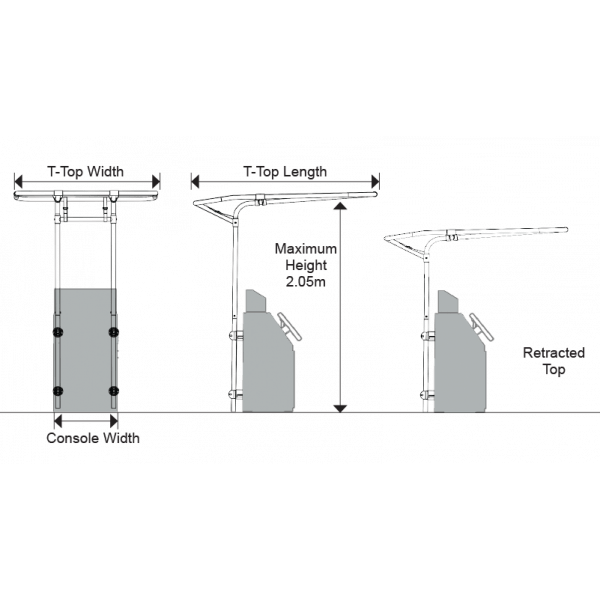 T-Top Width

T-Top Length

Maximum Height 2.05m

Retracted Top

Console Width