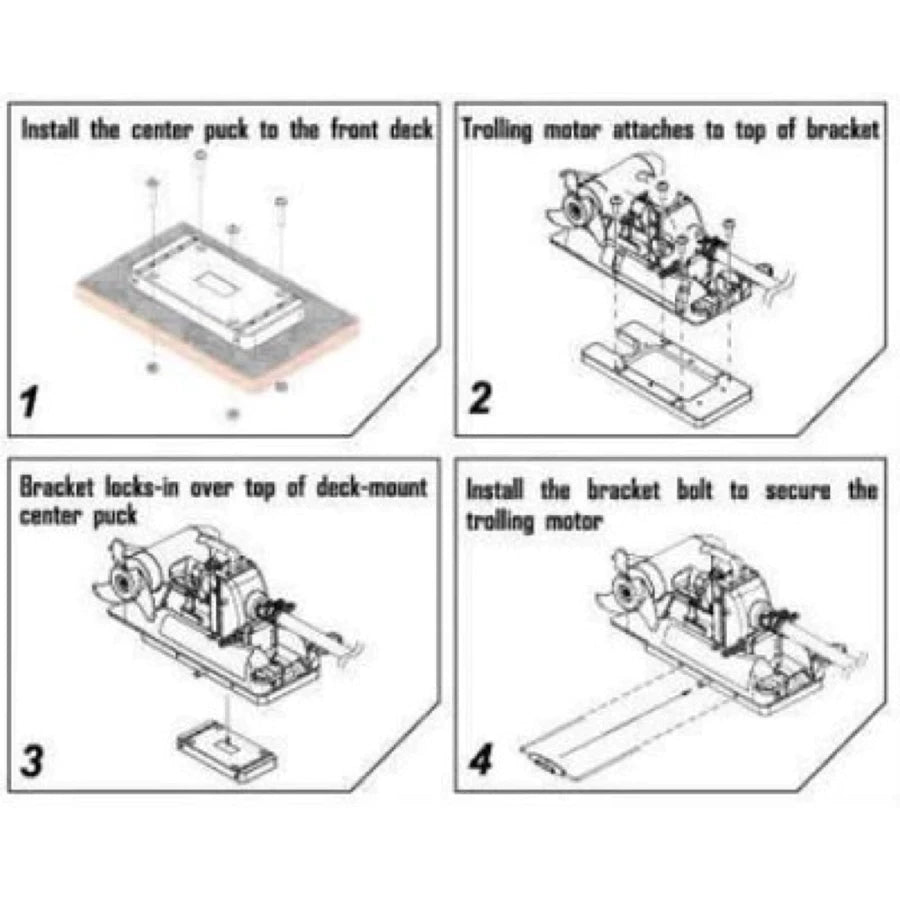 Install the center puck to the front deck

1

Trolling motor attaches to top of bracket

2

Bracket locks-in over top of deck-mount center puck

3

Install the bracket bolt to secure the trolling motor

4